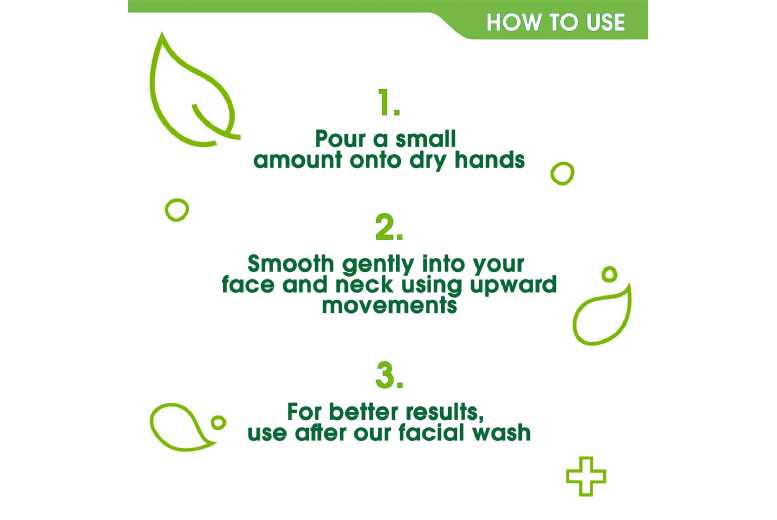 HOW TO USE

1.
Pour a small amount onto dry hands

2.
Smooth gently into your face and neck using upward movements

3.
For better results, use after our facial wash