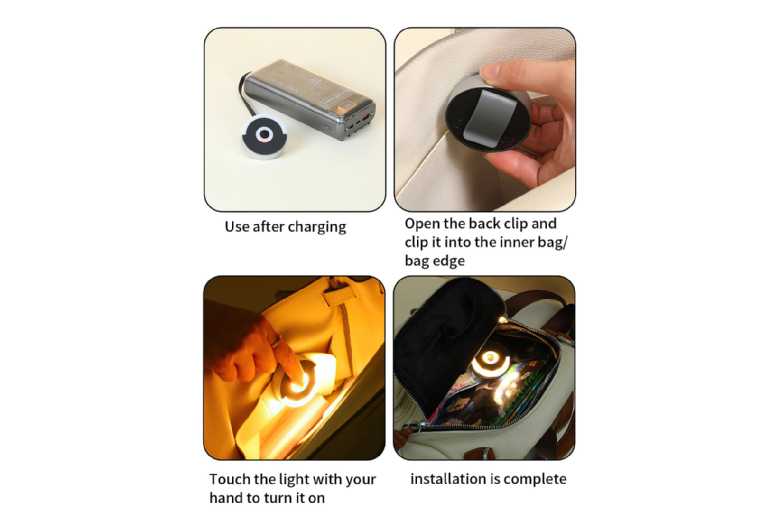 Use after charging

Open the back clip and clip it into the inner bag/ bag edge

Touch the light with your hand to turn it on

installation is complete