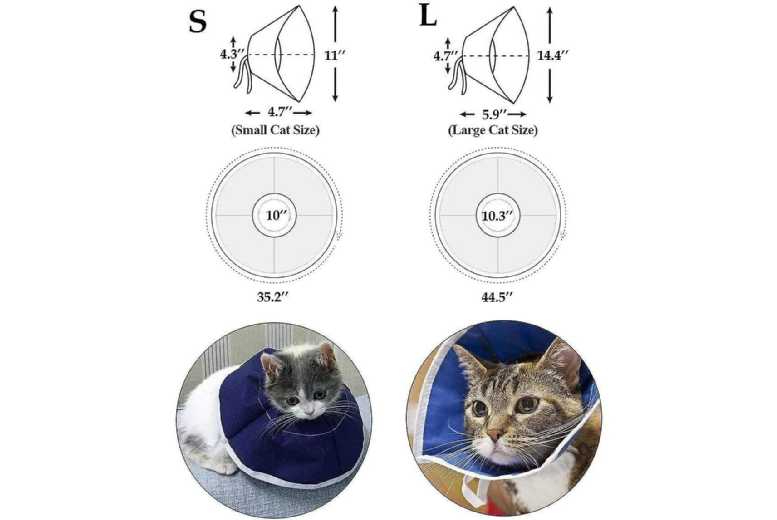 S

4.3″

11″

4.7″

(Small Cat Size)

10″

35.2″

L

4.7″

14.4″

5.9″

(Large Cat Size)

10.3″

44.5″